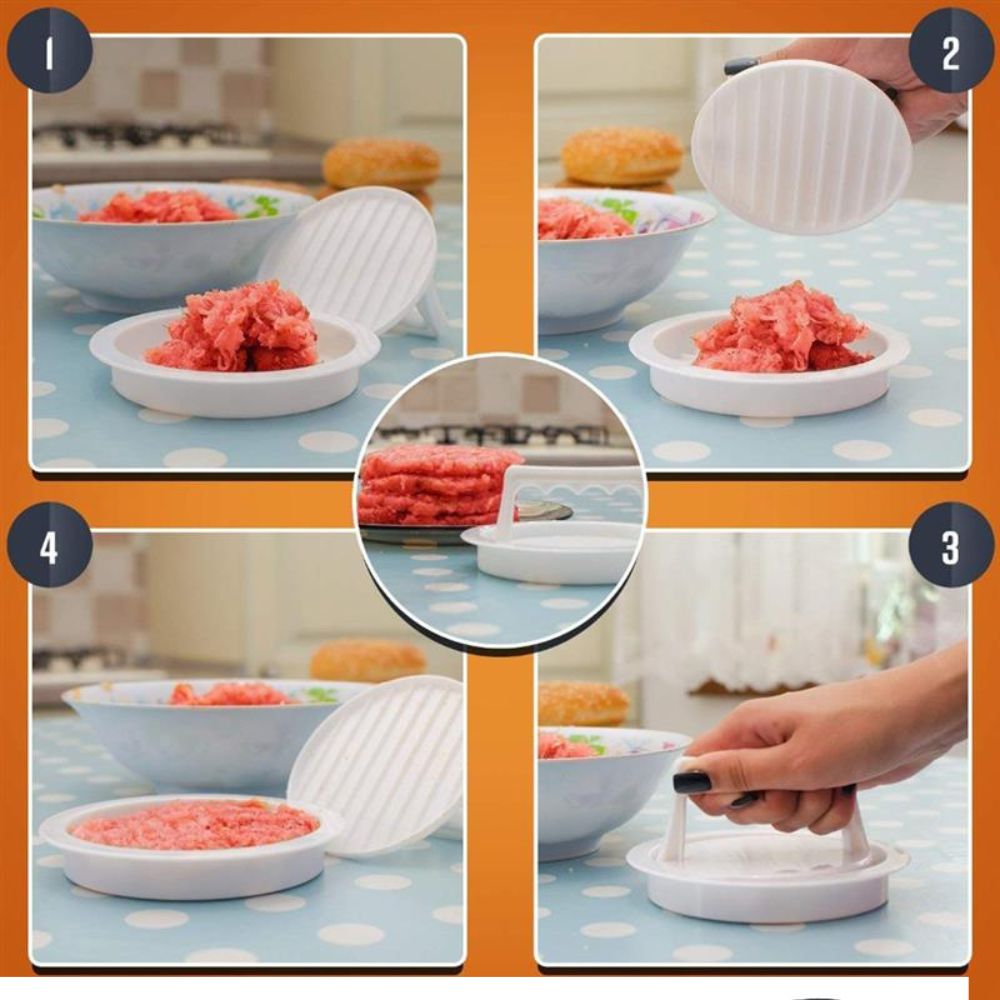 1

2

4

3